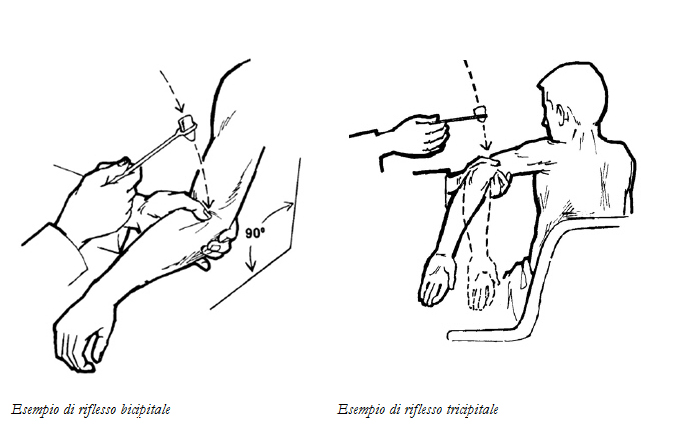 90°

Esempio di riflesso bicipitale

Esempio di riflesso tricipitale